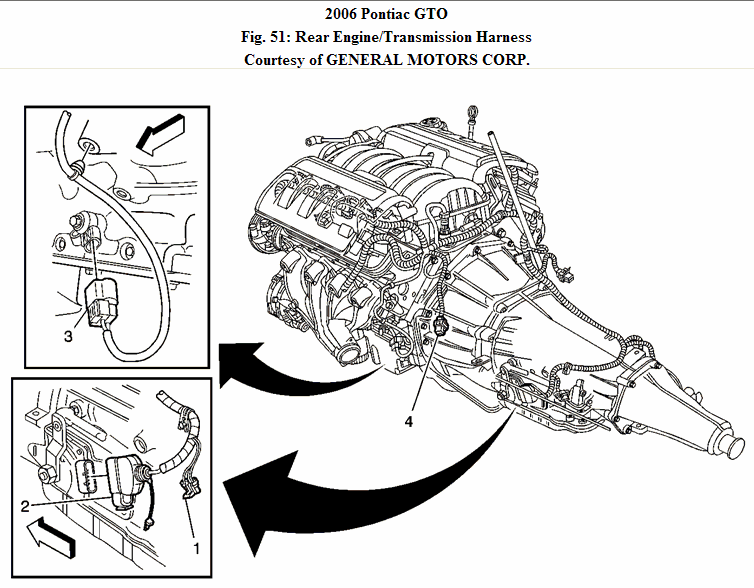 2006 Pontiac GTO
Fig. 51: Rear Engine/Transmission Harness
Courtesy of GENERAL MOTORS CORP.

3

4

2

1